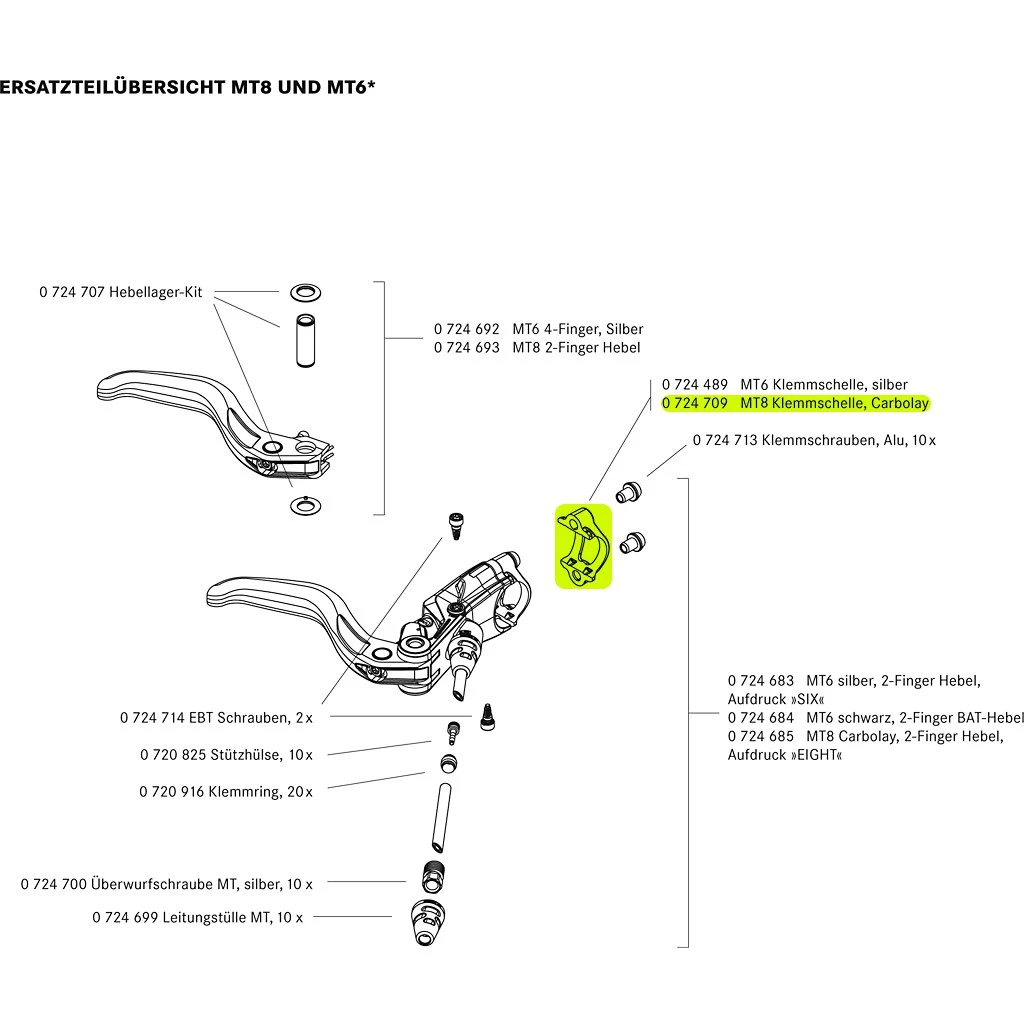 ERSATZTEILÜBERSICHT MT8 UND MT6*

0 724 707 Hebellager-Kit

0 724 692 MT6 4-Finger, Silber
0 724 693 MT8 2-Finger Hebel

0 724 489 MT6 Klemmschelle, silber
0 724 709 MT8 Klemmschelle, Carbolay

0 724 713 Klemmschrauben, Alu, 10 x

0 724 683 MT6 silber, 2-Finger Hebel, Aufdruck »SIX«
0 724 684 MT6 schwarz, 2-Finger BAT-Hebel
0 724 685 MT8 Carbolay, 2-Finger Hebel, Aufdruck »EIGHT«

0 724 714 EBT Schrauben, 2 x

0 720 825 Stützhülse, 10 x

0 720 916 Klemmring, 20 x

0 724 700 Überwurfschraube MT, silber, 10 x

0 724 699 Leitungstülle MT, 10 x