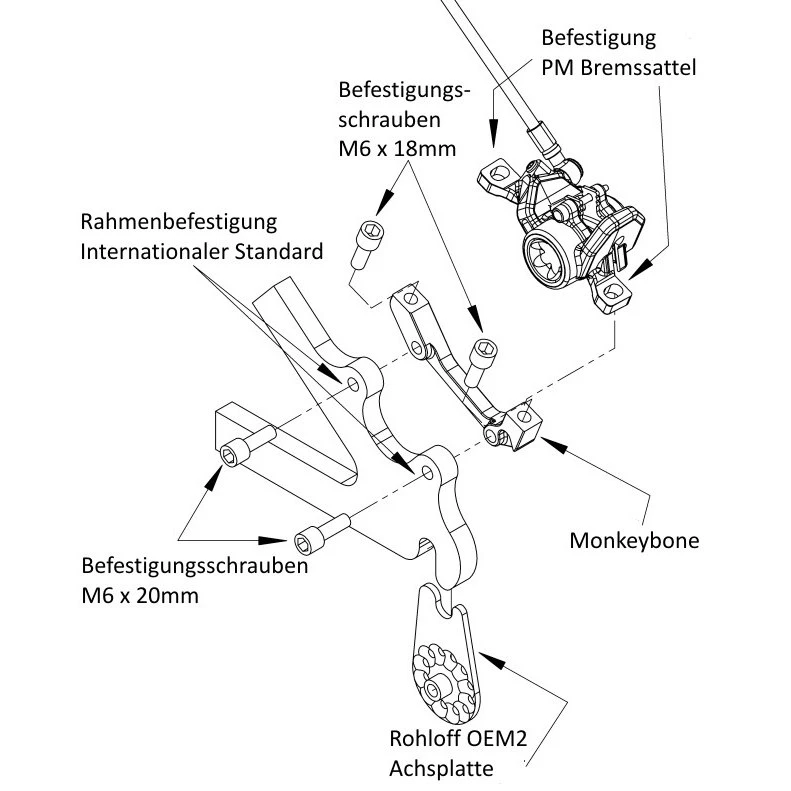 Befestigung
PM Bremssattel

Befestigungsschrauben
M6 x 18mm

Rahmenbefestigung
Internationaler Standard

Monkeybone

Befestigungsschrauben
M6 x 20mm

Rohloff OEM2
Achsplatte