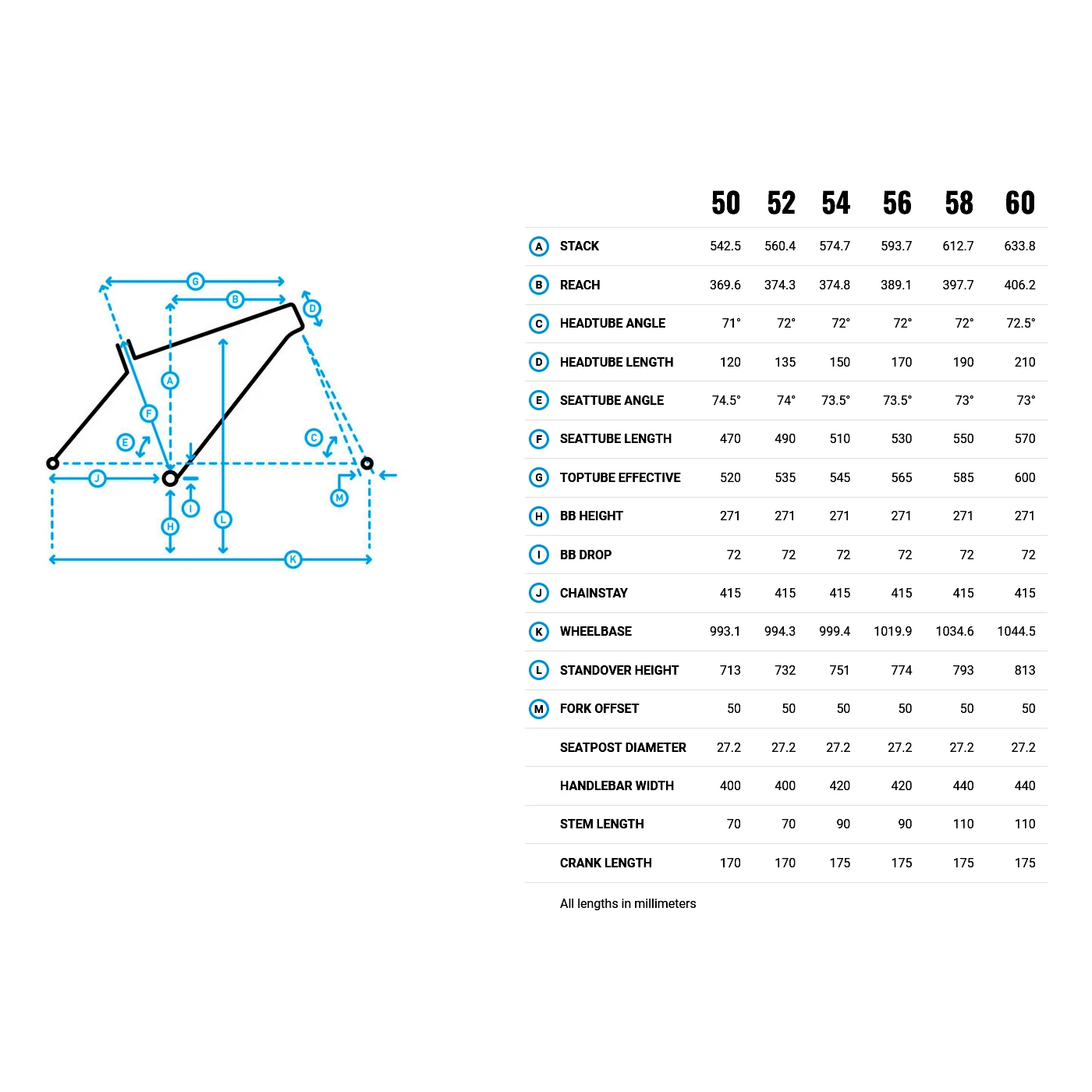 G
B
D
A
F
E
C
J
I
M
H
L
K

| | | 50 | 52 | 54 | 56 | 58 | 60 |
|---|---|---|---|---|---|---|---|
| A | STACK | 542.5 | 560.4 | 574.7 | 593.7 | 612.7 | 633.8 |
| B | REACH | 369.6 | 374.3 | 374.8 | 389.1 | 397.7 | 406.2 |
| C | HEADTUBE ANGLE | 71° | 72° | 72° | 72° | 72° | 72.5° |
| D | HEADTUBE LENGTH | 120 | 135 | 150 | 170 | 190 | 210 |
| E | SEATTUBE ANGLE | 74.5° | 74° | 73.5° | 73.5° | 73° | 73° |
| F | SEATTUBE LENGTH | 470 | 490 | 510 | 530 | 550 | 570 |
| G | TOPTUBE EFFECTIVE | 520 | 535 | 545 | 565 | 585 | 600 |
| H | BB HEIGHT | 271 | 271 | 271 | 271 | 271 | 271 |
| I | BB DROP | 72 | 72 | 72 | 72 | 72 | 72 |
| J | CHAINSTAY | 415 | 415 | 415 | 415 | 415 | 415 |
| K | WHEELBASE | 993.1 | 994.3 | 999.4 | 1019.9 | 1034.6 | 1044.5 |
| L | STANDOVER HEIGHT | 713 | 732 | 751 | 774 | 793 | 813 |
| M | FORK OFFSET | 50 | 50 | 50 | 50 | 50 | 50 |
| | SEATPOST DIAMETER | 27.2 | 27.2 | 27.2 | 27.2 | 27.2 | 27.2 |
| | HANDLEBAR WIDTH | 400 | 400 | 420 | 420 | 440 | 440 |
| | STEM LENGTH | 70 | 70 | 90 | 90 | 110 | 110 |
| | CRANK LENGTH | 170 | 170 | 175 | 175 | 175 | 175 |

All lengths in millimeters