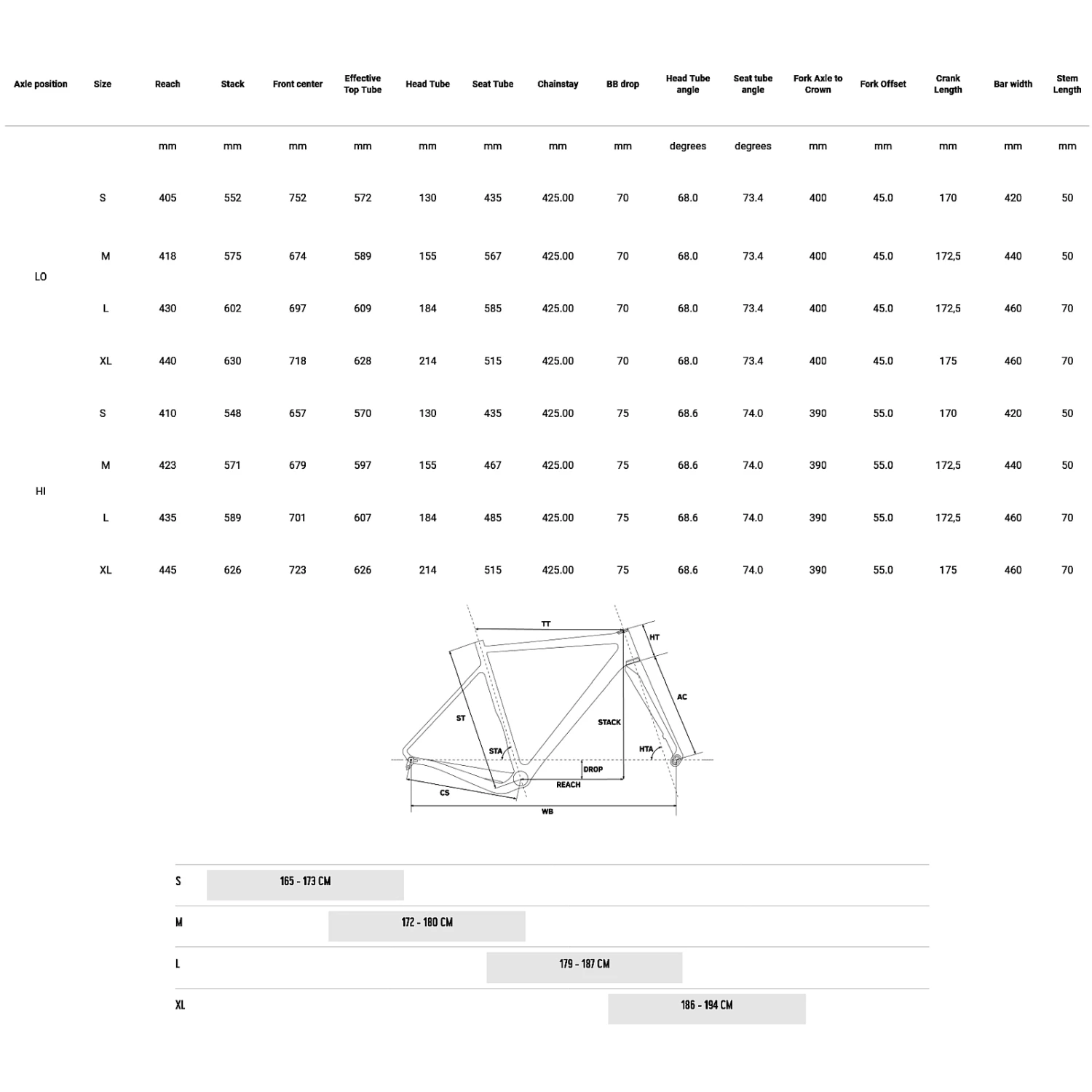 | Axle position | Size | Reach | Stack | Front center | Effective Top Tube | Head Tube | Seat Tube | Chainstay | BB drop | Head Tube angle | Seat tube angle | Fork Axle to Crown | Fork Offset | Crank Length | Bar width | Stem Length |
|---|---|---|---|---|---|---|---|---|---|---|---|---|---|---|---|---|
| | | mm | mm | mm | mm | mm | mm | mm | mm | degrees | degrees | mm | mm | mm | mm | mm |
| LO | S | 405 | 552 | 752 | 572 | 130 | 435 | 425.00 | 70 | 68.0 | 73.4 | 400 | 45.0 | 170 | 420 | 50 |
| | M | 418 | 575 | 674 | 589 | 155 | 567 | 425.00 | 70 | 68.0 | 73.4 | 400 | 45.0 | 172,5 | 440 | 50 |
| | L | 430 | 602 | 697 | 609 | 184 | 585 | 425.00 | 70 | 68.0 | 73.4 | 400 | 45.0 | 172,5 | 460 | 70 |
| | XL | 440 | 630 | 718 | 628 | 214 | 515 | 425.00 | 70 | 68.0 | 73.4 | 400 | 45.0 | 175 | 460 | 70 |
| HI | S | 410 | 548 | 657 | 570 | 130 | 435 | 425.00 | 75 | 68.6 | 74.0 | 390 | 55.0 | 170 | 420 | 50 |
| | M | 423 | 571 | 679 | 597 | 155 | 467 | 425.00 | 75 | 68.6 | 74.0 | 390 | 55.0 | 172,5 | 440 | 50 |
| | L | 435 | 589 | 701 | 607 | 184 | 485 | 425.00 | 75 | 68.6 | 74.0 | 390 | 55.0 | 172,5 | 460 | 70 |
| | XL | 445 | 626 | 723 | 626 | 214 | 515 | 425.00 | 75 | 68.6 | 74.0 | 390 | 55.0 | 175 | 460 | 70 |

TT
HT
AC
ST
STACK
STA
HTA
DROP
REACH
CS
WB

S 165 - 173 CM
M 172 - 180 CM
L 179 - 187 CM
XL 186 - 194 CM