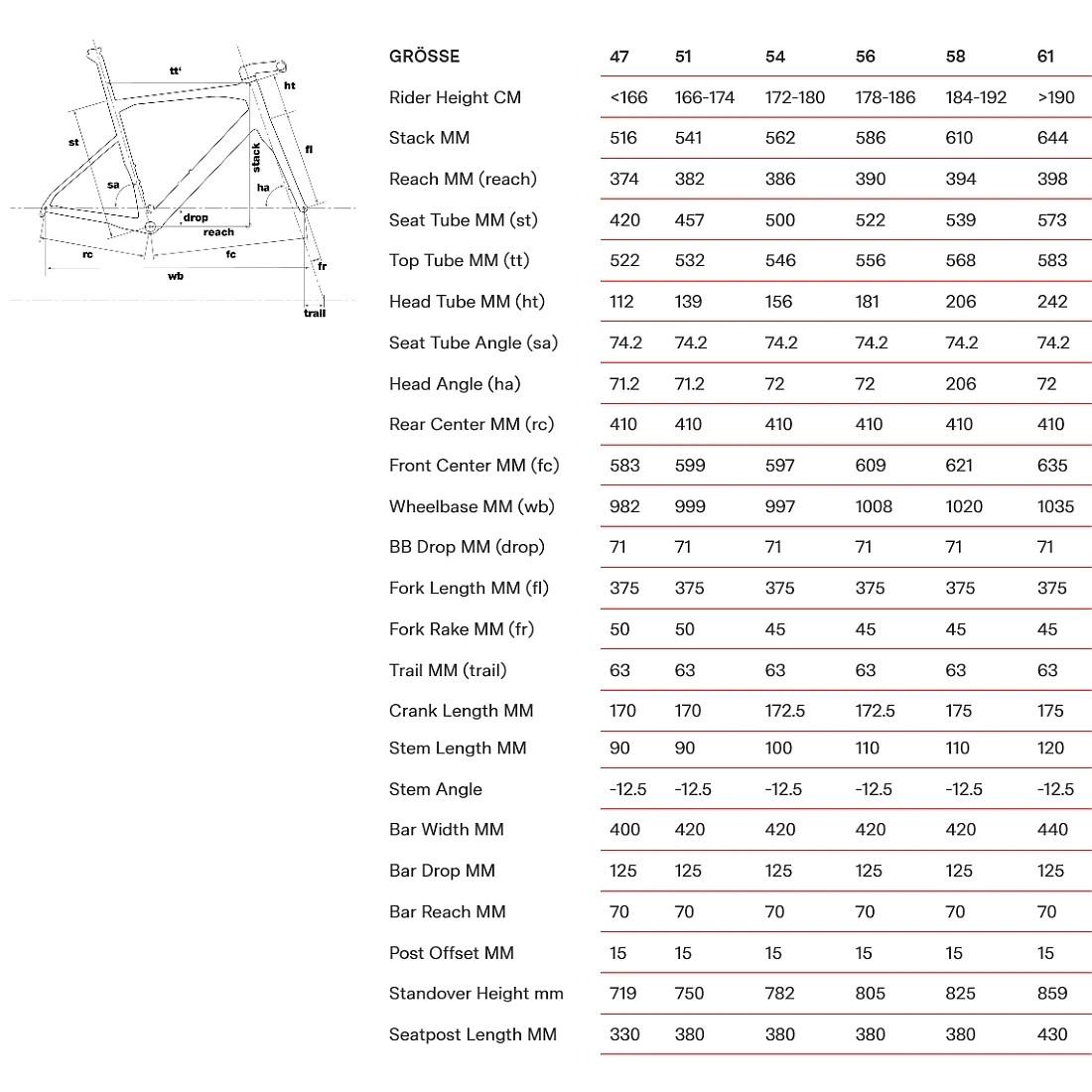 tt'
ht
st
stack
fl
sa
ha
drop
reach
rc
fc
fr
wb
trail

| GRÖSSE | 47 | 51 | 54 | 56 | 58 | 61 |
|---|---|---|---|---|---|---|
| Rider Height CM | <166 | 166-174 | 172-180 | 178-186 | 184-192 | >190 |
| Stack MM | 516 | 541 | 562 | 586 | 610 | 644 |
| Reach MM (reach) | 374 | 382 | 386 | 390 | 394 | 398 |
| Seat Tube MM (st) | 420 | 457 | 500 | 522 | 539 | 573 |
| Top Tube MM (tt) | 522 | 532 | 546 | 556 | 568 | 583 |
| Head Tube MM (ht) | 112 | 139 | 156 | 181 | 206 | 242 |
| Seat Tube Angle (sa) | 74.2 | 74.2 | 74.2 | 74.2 | 74.2 | 74.2 |
| Head Angle (ha) | 71.2 | 71.2 | 72 | 72 | 206 | 72 |
| Rear Center MM (rc) | 410 | 410 | 410 | 410 | 410 | 410 |
| Front Center MM (fc) | 583 | 599 | 597 | 609 | 621 | 635 |
| Wheelbase MM (wb) | 982 | 999 | 997 | 1008 | 1020 | 1035 |
| BB Drop MM (drop) | 71 | 71 | 71 | 71 | 71 | 71 |
| Fork Length MM (fl) | 375 | 375 | 375 | 375 | 375 | 375 |
| Fork Rake MM (fr) | 50 | 50 | 45 | 45 | 45 | 45 |
| Trail MM (trail) | 63 | 63 | 63 | 63 | 63 | 63 |
| Crank Length MM | 170 | 170 | 172.5 | 172.5 | 175 | 175 |
| Stem Length MM | 90 | 90 | 100 | 110 | 110 | 120 |
| Stem Angle | -12.5 | -12.5 | -12.5 | -12.5 | -12.5 | -12.5 |
| Bar Width MM | 400 | 420 | 420 | 420 | 420 | 440 |
| Bar Drop MM | 125 | 125 | 125 | 125 | 125 | 125 |
| Bar Reach MM | 70 | 70 | 70 | 70 | 70 | 70 |
| Post Offset MM | 15 | 15 | 15 | 15 | 15 | 15 |
| Standover Height mm | 719 | 750 | 782 | 805 | 825 | 859 |
| Seatpost Length MM | 330 | 380 | 380 | 380 | 380 | 430 |