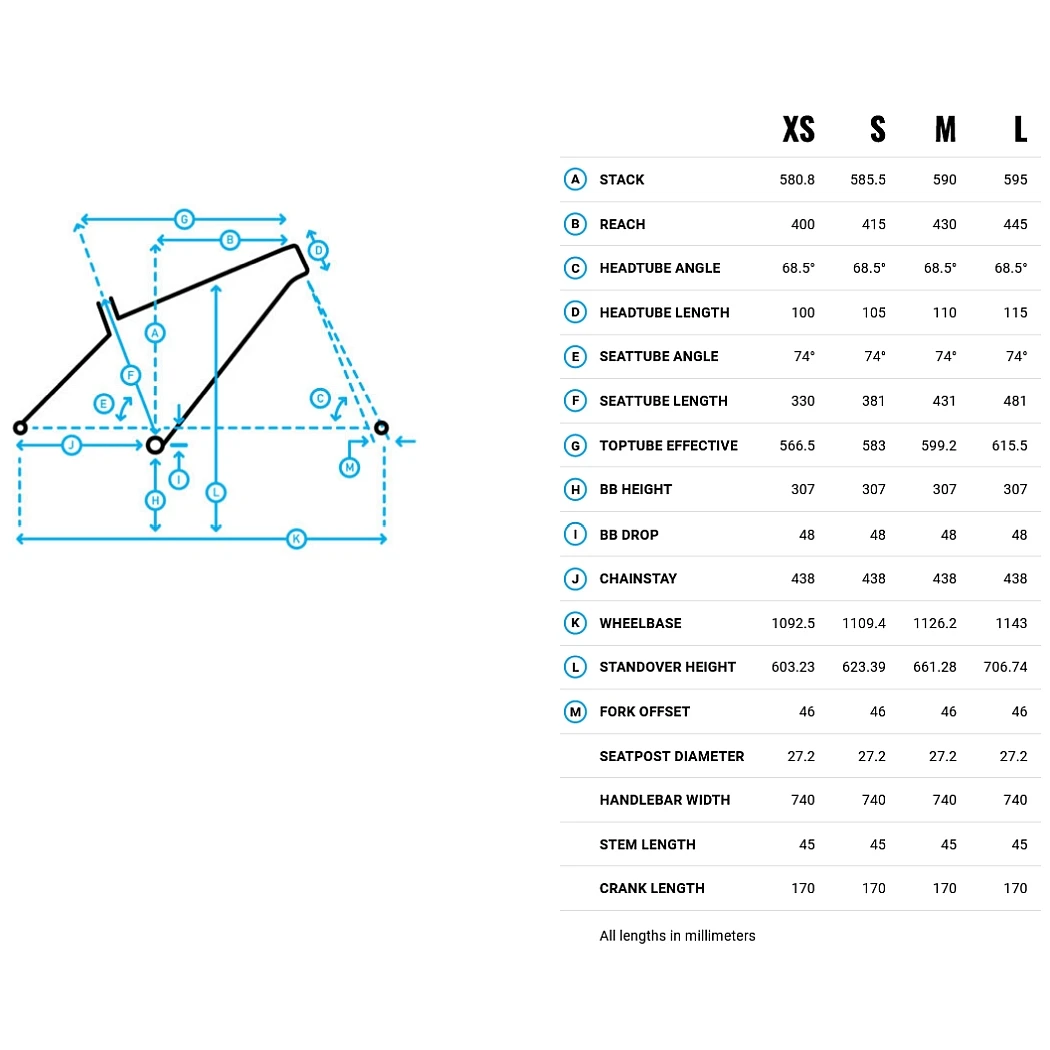 G
B
D
A
F
E
C
J
I
M
H
L
K

| | | XS | S | M | L |
|---|---|---|---|---|---|
| A | STACK | 580.8 | 585.5 | 590 | 595 |
| B | REACH | 400 | 415 | 430 | 445 |
| C | HEADTUBE ANGLE | 68.5° | 68.5° | 68.5° | 68.5° |
| D | HEADTUBE LENGTH | 100 | 105 | 110 | 115 |
| E | SEATTUBE ANGLE | 74° | 74° | 74° | 74° |
| F | SEATTUBE LENGTH | 330 | 381 | 431 | 481 |
| G | TOPTUBE EFFECTIVE | 566.5 | 583 | 599.2 | 615.5 |
| H | BB HEIGHT | 307 | 307 | 307 | 307 |
| I | BB DROP | 48 | 48 | 48 | 48 |
| J | CHAINSTAY | 438 | 438 | 438 | 438 |
| K | WHEELBASE | 1092.5 | 1109.4 | 1126.2 | 1143 |
| L | STANDOVER HEIGHT | 603.23 | 623.39 | 661.28 | 706.74 |
| M | FORK OFFSET | 46 | 46 | 46 | 46 |
| | SEATPOST DIAMETER | 27.2 | 27.2 | 27.2 | 27.2 |
| | HANDLEBAR WIDTH | 740 | 740 | 740 | 740 |
| | STEM LENGTH | 45 | 45 | 45 | 45 |
| | CRANK LENGTH | 170 | 170 | 170 | 170 |

All lengths in millimeters