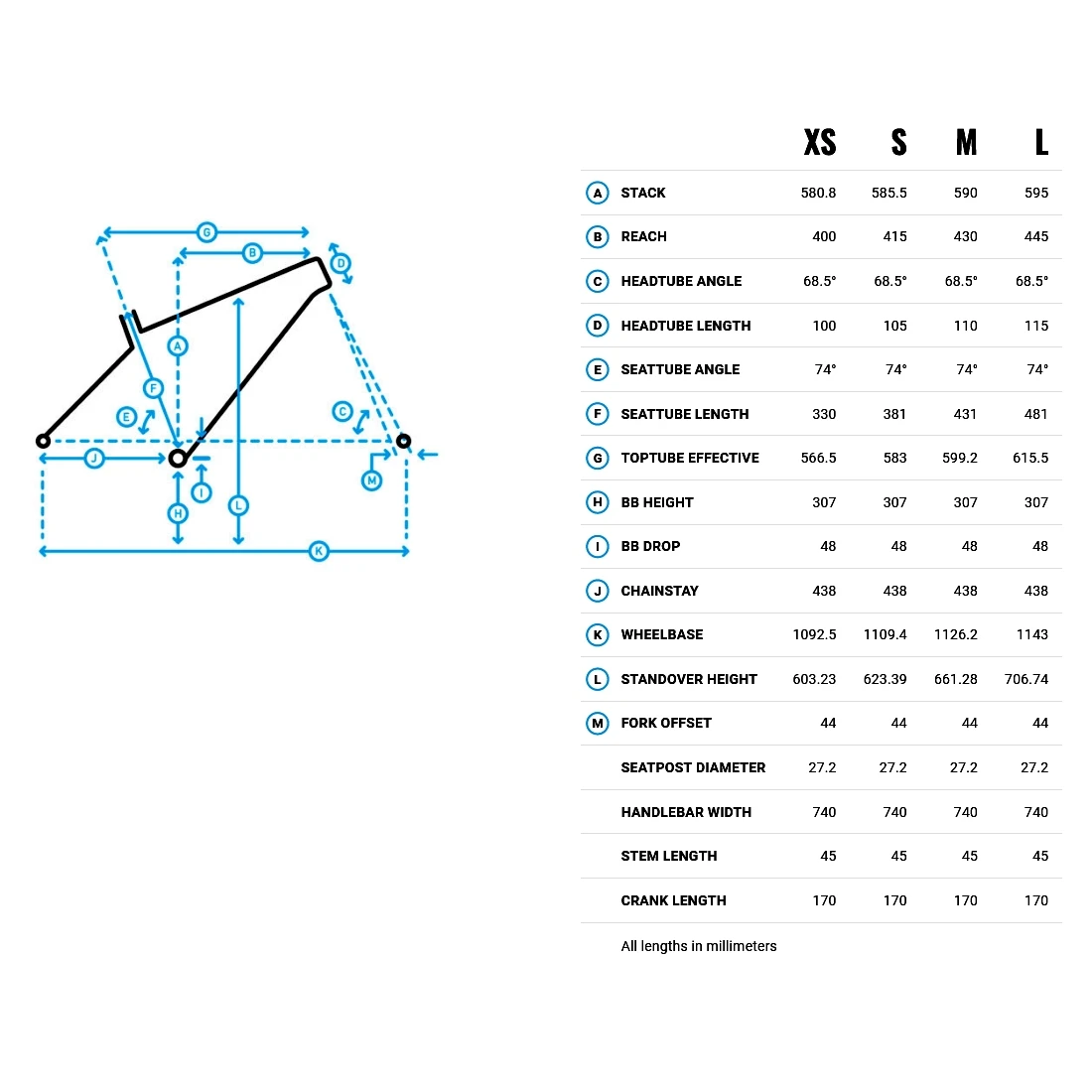 G B D A F E C J I M H L K

| | | XS | S | M | L |
|---|---|---|---|---|---|
| A | STACK | 580.8 | 585.5 | 590 | 595 |
| B | REACH | 400 | 415 | 430 | 445 |
| C | HEADTUBE ANGLE | 68.5° | 68.5° | 68.5° | 68.5° |
| D | HEADTUBE LENGTH | 100 | 105 | 110 | 115 |
| E | SEATTUBE ANGLE | 74° | 74° | 74° | 74° |
| F | SEATTUBE LENGTH | 330 | 381 | 431 | 481 |
| G | TOPTUBE EFFECTIVE | 566.5 | 583 | 599.2 | 615.5 |
| H | BB HEIGHT | 307 | 307 | 307 | 307 |
| I | BB DROP | 48 | 48 | 48 | 48 |
| J | CHAINSTAY | 438 | 438 | 438 | 438 |
| K | WHEELBASE | 1092.5 | 1109.4 | 1126.2 | 1143 |
| L | STANDOVER HEIGHT | 603.23 | 623.39 | 661.28 | 706.74 |
| M | FORK OFFSET | 44 | 44 | 44 | 44 |
| | SEATPOST DIAMETER | 27.2 | 27.2 | 27.2 | 27.2 |
| | HANDLEBAR WIDTH | 740 | 740 | 740 | 740 |
| | STEM LENGTH | 45 | 45 | 45 | 45 |
| | CRANK LENGTH | 170 | 170 | 170 | 170 |

All lengths in millimeters