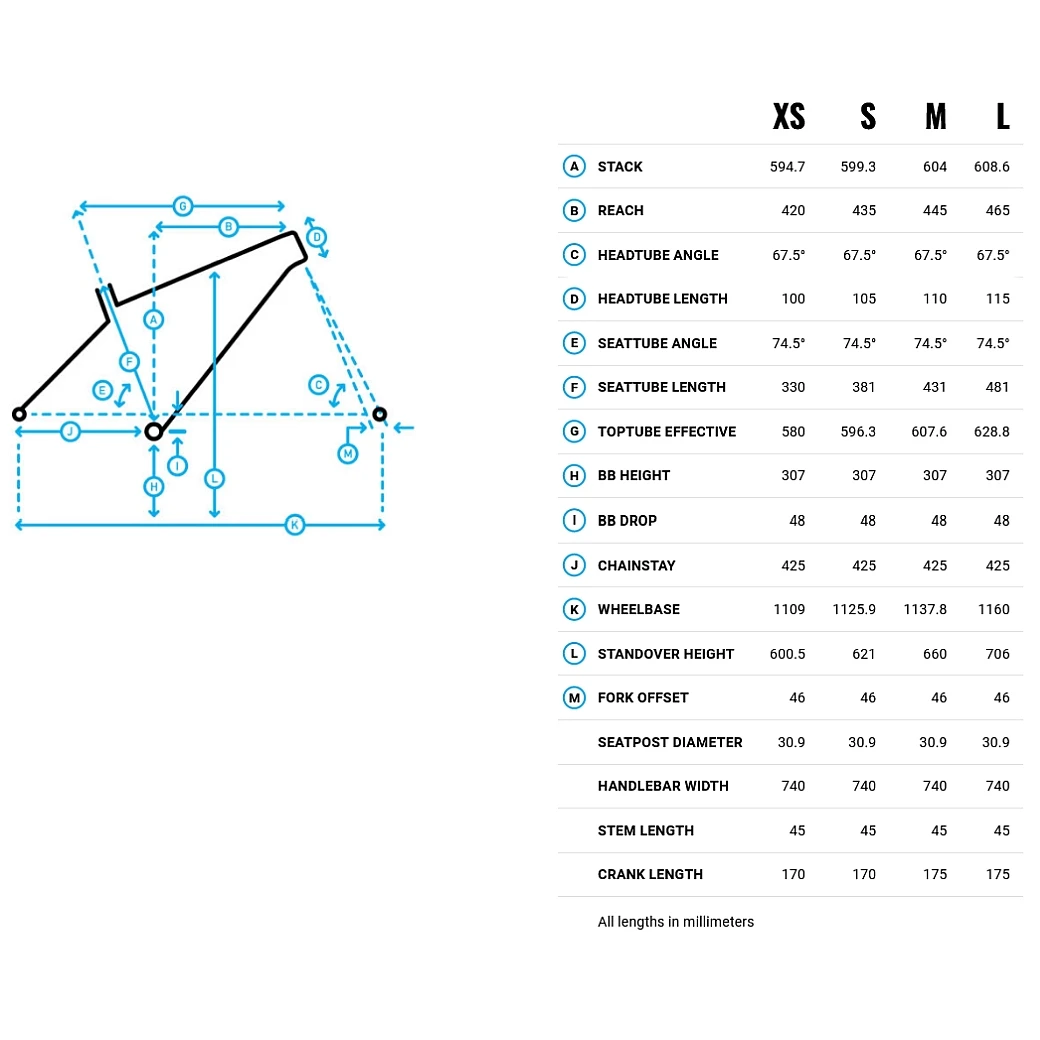 G
B
D
A
F
E
C
J
I
M
H
L
K

| | | XS | S | M | L |
|---|---|---|---|---|---|
| A | STACK | 594.7 | 599.3 | 604 | 608.6 |
| B | REACH | 420 | 435 | 445 | 465 |
| C | HEADTUBE ANGLE | 67.5° | 67.5° | 67.5° | 67.5° |
| D | HEADTUBE LENGTH | 100 | 105 | 110 | 115 |
| E | SEATTUBE ANGLE | 74.5° | 74.5° | 74.5° | 74.5° |
| F | SEATTUBE LENGTH | 330 | 381 | 431 | 481 |
| G | TOPTUBE EFFECTIVE | 580 | 596.3 | 607.6 | 628.8 |
| H | BB HEIGHT | 307 | 307 | 307 | 307 |
| I | BB DROP | 48 | 48 | 48 | 48 |
| J | CHAINSTAY | 425 | 425 | 425 | 425 |
| K | WHEELBASE | 1109 | 1125.9 | 1137.8 | 1160 |
| L | STANDOVER HEIGHT | 600.5 | 621 | 660 | 706 |
| M | FORK OFFSET | 46 | 46 | 46 | 46 |
| | SEATPOST DIAMETER | 30.9 | 30.9 | 30.9 | 30.9 |
| | HANDLEBAR WIDTH | 740 | 740 | 740 | 740 |
| | STEM LENGTH | 45 | 45 | 45 | 45 |
| | CRANK LENGTH | 170 | 170 | 175 | 175 |

All lengths in millimeters