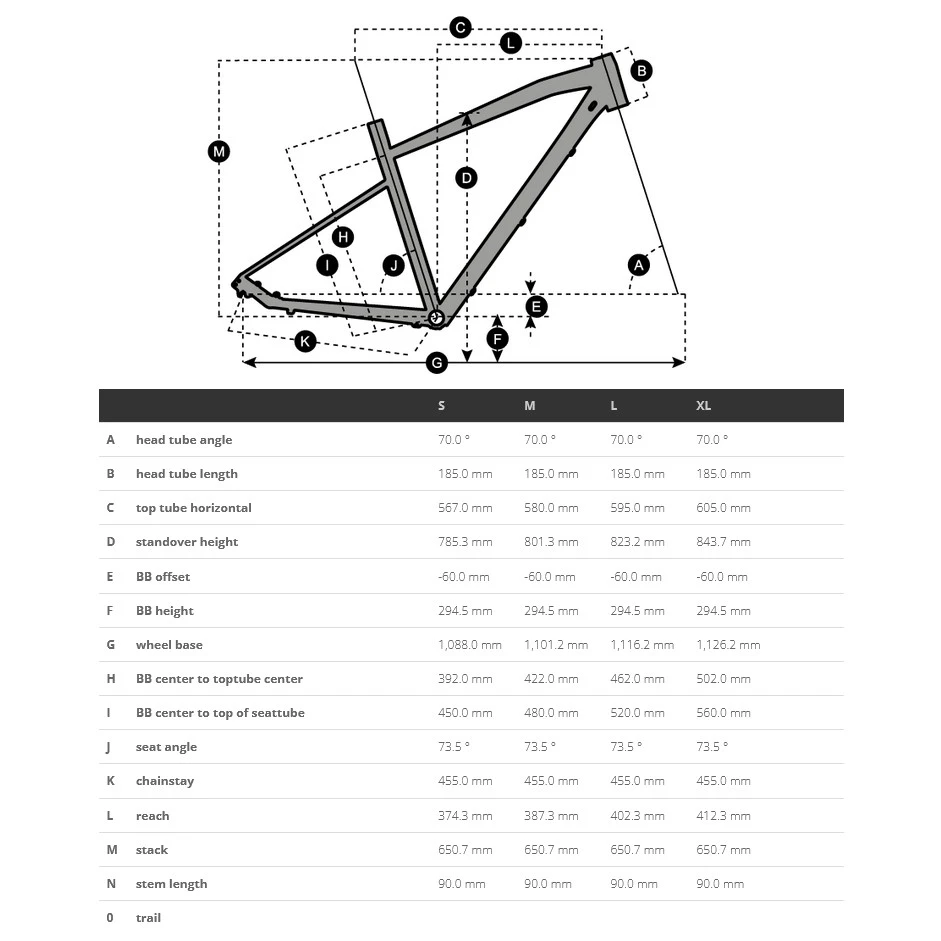 C
L
B
M
D
H
I
J
A
E
F
K
G

|  |  | S | M | L | XL |
|---|---|---|---|---|---|
| A | head tube angle | 70.0 ° | 70.0 ° | 70.0 ° | 70.0 ° |
| B | head tube length | 185.0 mm | 185.0 mm | 185.0 mm | 185.0 mm |
| C | top tube horizontal | 567.0 mm | 580.0 mm | 595.0 mm | 605.0 mm |
| D | standover height | 785.3 mm | 801.3 mm | 823.2 mm | 843.7 mm |
| E | BB offset | -60.0 mm | -60.0 mm | -60.0 mm | -60.0 mm |
| F | BB height | 294.5 mm | 294.5 mm | 294.5 mm | 294.5 mm |
| G | wheel base | 1,088.0 mm | 1,101.2 mm | 1,116.2 mm | 1,126.2 mm |
| H | BB center to toptube center | 392.0 mm | 422.0 mm | 462.0 mm | 502.0 mm |
| I | BB center to top of seattube | 450.0 mm | 480.0 mm | 520.0 mm | 560.0 mm |
| J | seat angle | 73.5 ° | 73.5 ° | 73.5 ° | 73.5 ° |
| K | chainstay | 455.0 mm | 455.0 mm | 455.0 mm | 455.0 mm |
| L | reach | 374.3 mm | 387.3 mm | 402.3 mm | 412.3 mm |
| M | stack | 650.7 mm | 650.7 mm | 650.7 mm | 650.7 mm |
| N | stem length | 90.0 mm | 90.0 mm | 90.0 mm | 90.0 mm |
| 0 | trail |  |  |  |  |