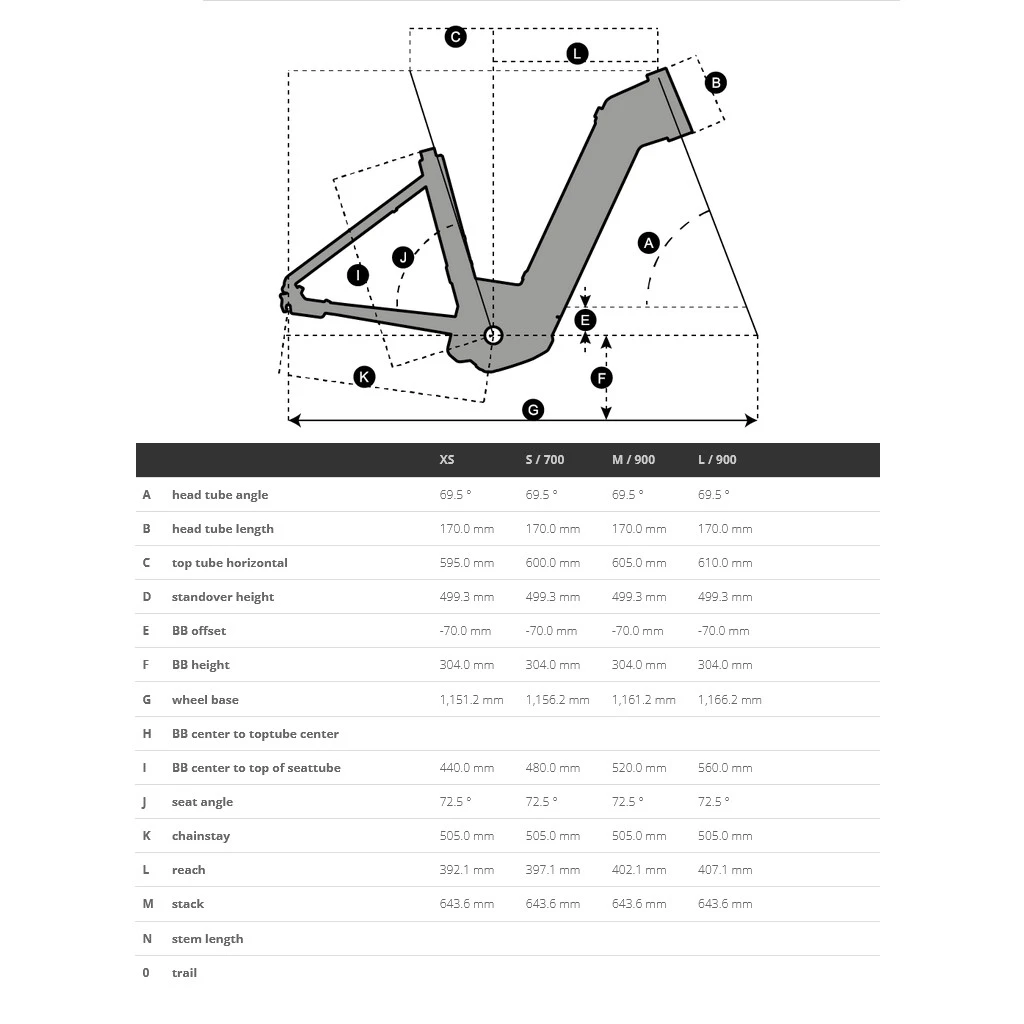 C
L
B
A
J
I
E
F
K
G

| | | XS | S / 700 | M / 900 | L / 900 |
|---|---|---|---|---|---|
| A | head tube angle | 69.5 ° | 69.5 ° | 69.5 ° | 69.5 ° |
| B | head tube length | 170.0 mm | 170.0 mm | 170.0 mm | 170.0 mm |
| C | top tube horizontal | 595.0 mm | 600.0 mm | 605.0 mm | 610.0 mm |
| D | standover height | 499.3 mm | 499.3 mm | 499.3 mm | 499.3 mm |
| E | BB offset | -70.0 mm | -70.0 mm | -70.0 mm | -70.0 mm |
| F | BB height | 304.0 mm | 304.0 mm | 304.0 mm | 304.0 mm |
| G | wheel base | 1,151.2 mm | 1,156.2 mm | 1,161.2 mm | 1,166.2 mm |
| H | BB center to toptube center | | | | |
| I | BB center to top of seattube | 440.0 mm | 480.0 mm | 520.0 mm | 560.0 mm |
| J | seat angle | 72.5 ° | 72.5 ° | 72.5 ° | 72.5 ° |
| K | chainstay | 505.0 mm | 505.0 mm | 505.0 mm | 505.0 mm |
| L | reach | 392.1 mm | 397.1 mm | 402.1 mm | 407.1 mm |
| M | stack | 643.6 mm | 643.6 mm | 643.6 mm | 643.6 mm |
| N | stem length | | | | |
| 0 | trail | | | | |