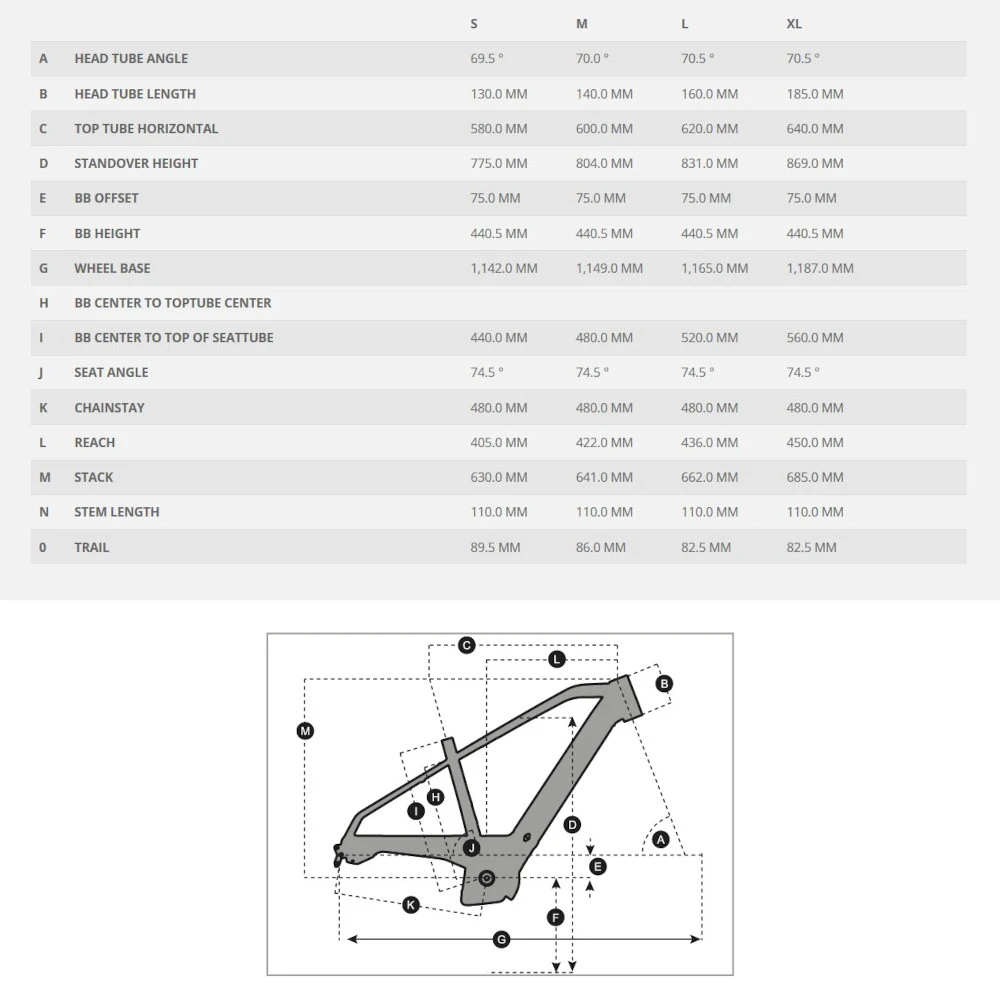 |   |   | S | M | L | XL |
|---|---|---|---|---|---|
| A | HEAD TUBE ANGLE | 69.5 ° | 70.0 ° | 70.5 ° | 70.5 ° |
| B | HEAD TUBE LENGTH | 130.0 MM | 140.0 MM | 160.0 MM | 185.0 MM |
| C | TOP TUBE HORIZONTAL | 580.0 MM | 600.0 MM | 620.0 MM | 640.0 MM |
| D | STANDOVER HEIGHT | 775.0 MM | 804.0 MM | 831.0 MM | 869.0 MM |
| E | BB OFFSET | 75.0 MM | 75.0 MM | 75.0 MM | 75.0 MM |
| F | BB HEIGHT | 440.5 MM | 440.5 MM | 440.5 MM | 440.5 MM |
| G | WHEEL BASE | 1,142.0 MM | 1,149.0 MM | 1,165.0 MM | 1,187.0 MM |
| H | BB CENTER TO TOPTUBE CENTER |  |  |  |  |
| I | BB CENTER TO TOP OF SEATTUBE | 440.0 MM | 480.0 MM | 520.0 MM | 560.0 MM |
| J | SEAT ANGLE | 74.5 ° | 74.5 ° | 74.5 ° | 74.5 ° |
| K | CHAINSTAY | 480.0 MM | 480.0 MM | 480.0 MM | 480.0 MM |
| L | REACH | 405.0 MM | 422.0 MM | 436.0 MM | 450.0 MM |
| M | STACK | 630.0 MM | 641.0 MM | 662.0 MM | 685.0 MM |
| N | STEM LENGTH | 110.0 MM | 110.0 MM | 110.0 MM | 110.0 MM |
| 0 | TRAIL | 89.5 MM | 86.0 MM | 82.5 MM | 82.5 MM |

C L B M H I D A J E K F G